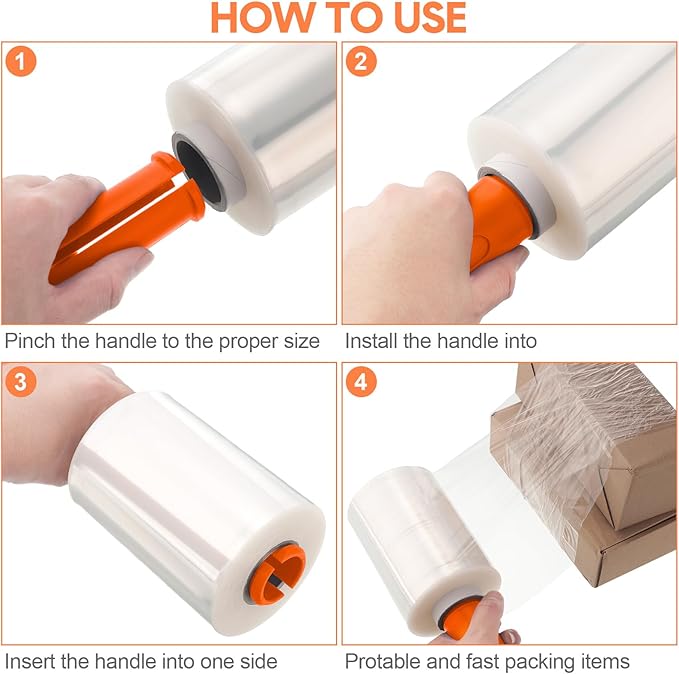 HOW TO USE

1

Pinch the handle to the proper size

2

Install the handle into

3

Insert the handle into one side

4

Protable and fast packing items