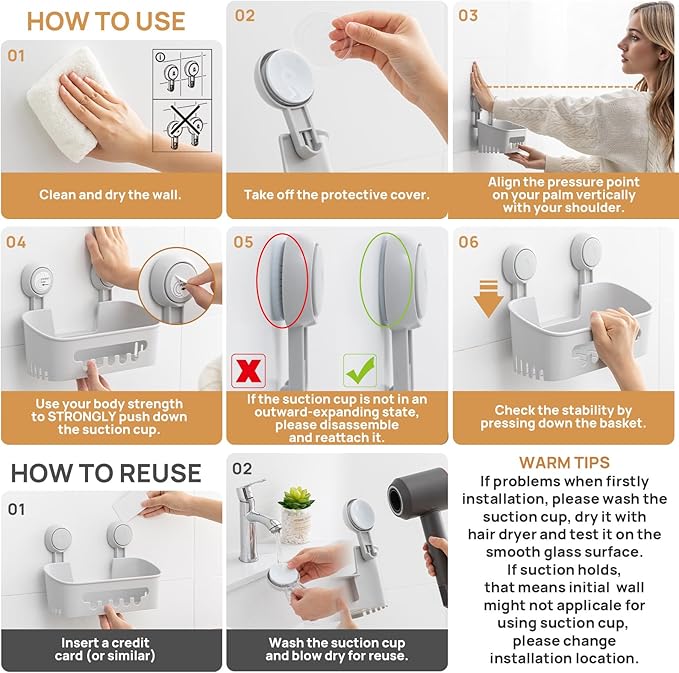 HOW TO USE

01

Clean and dry the wall.

02

Take off the protective cover.

03

Align the pressure point on your palm vertically with your shoulder.

04

Use your body strength to STRONGLY push down the suction cup.

05

If the suction cup is not in an outward-expanding state, please disassemble and reattach it.

06

Check the stability by pressing down the basket.

HOW TO REUSE

01

Insert a credit card (or similar)

02

Wash the suction cup and blow dry for reuse.

WARM TIPS

If problems when firstly installation, please wash the suction cup, dry it with hair dryer and test it on the smooth glass surface. If suction holds, that means initial wall might not applicale for using suction cup, please change installation location.